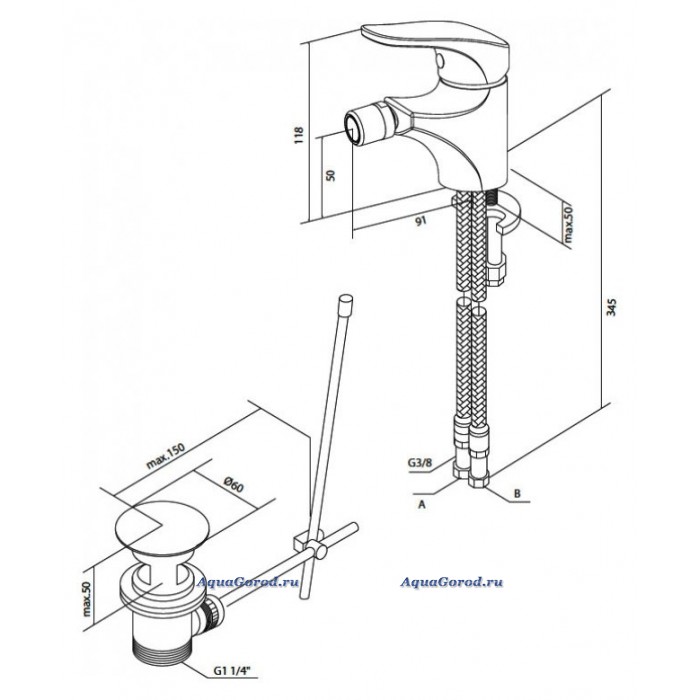 118
50
91
max.50
345
G3/8
A
B
max.150
Ø60
max.50
G1 1/4"
AquaGorod.ru
AquaGorod.ru