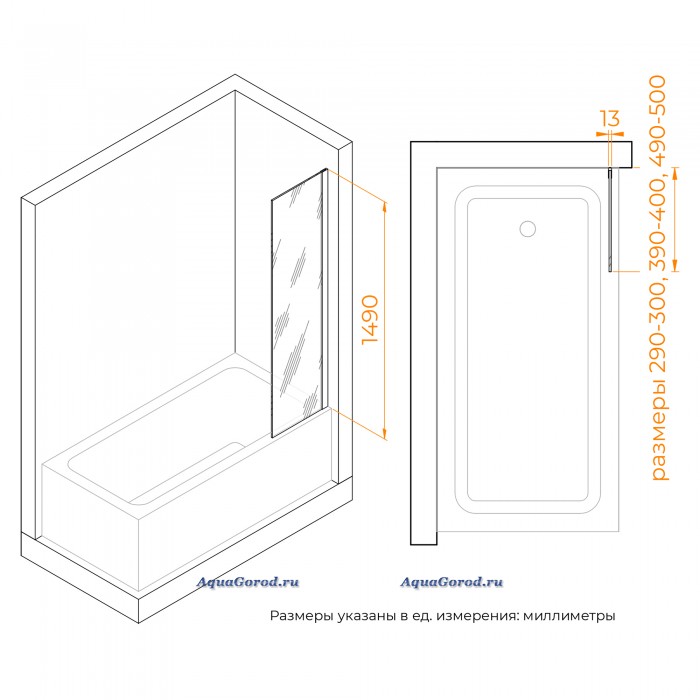 1490

13

размеры 290-300, 390-400, 490-500

AquaGorod.ru

AquaGorod.ru

Размеры указаны в ед. измерения: миллиметры