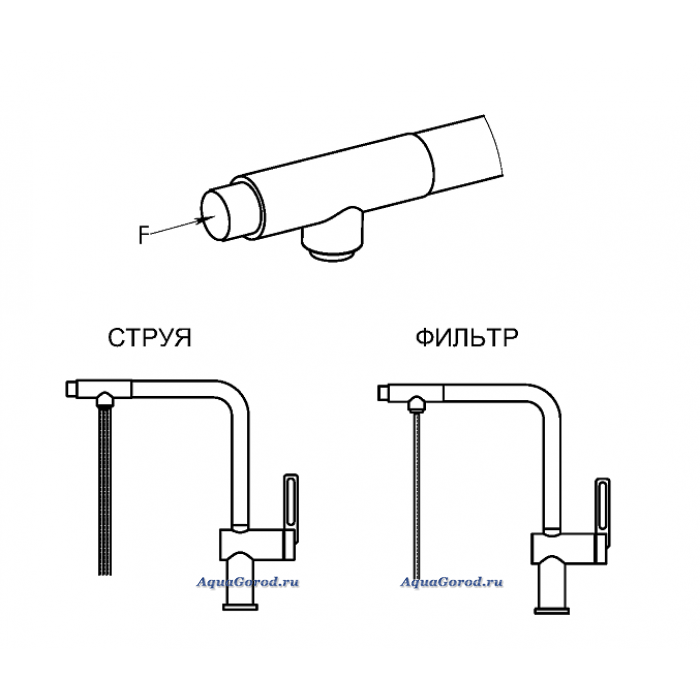 F

СТРУЯ

ФИЛЬТР

AquaGorod.ru

AquaGorod.ru