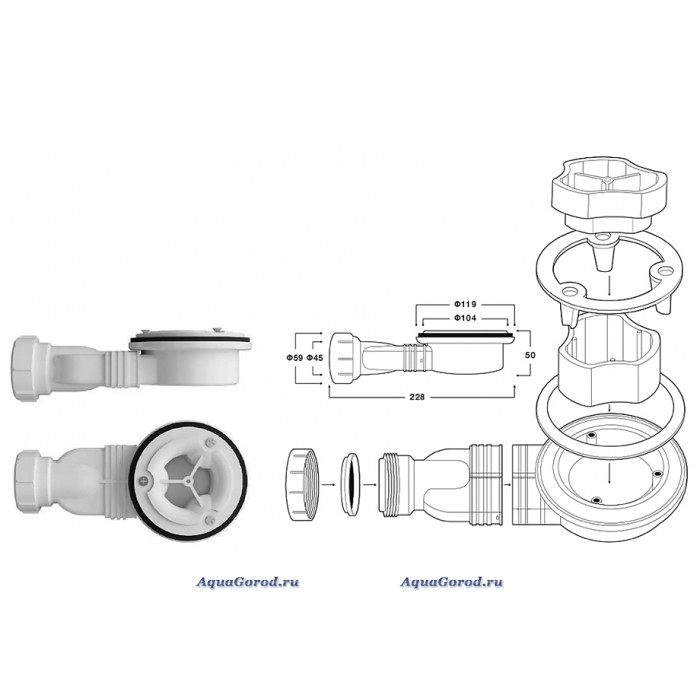 Φ119
Φ104
Φ59 Φ45
50
228

AquaGorod.ru
AquaGorod.ru