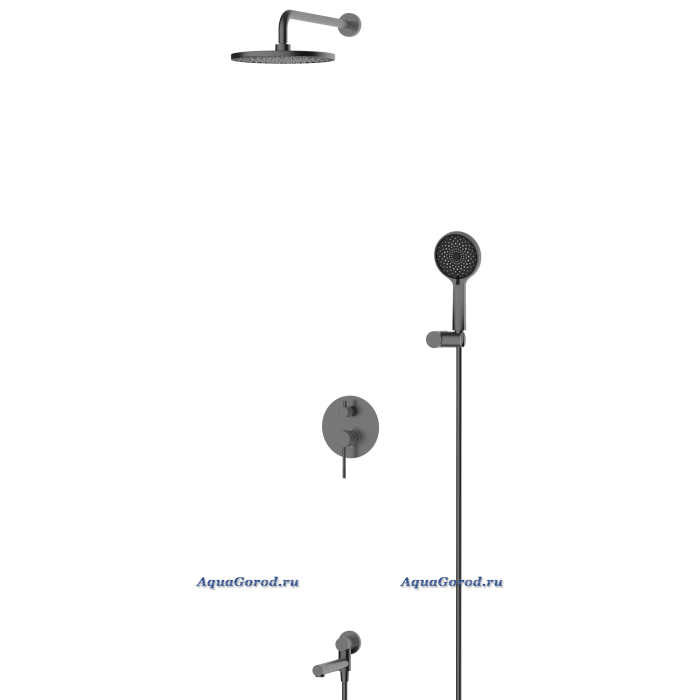 AquaGorod.ru AquaGorod.ru