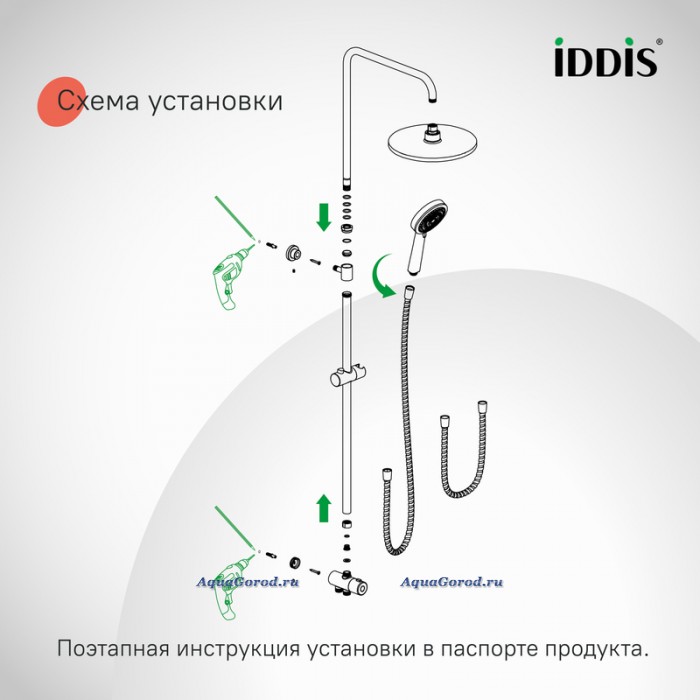 iDDiS®

Схема установки

AquaGorod.ru

AquaGorod.ru

Поэтапная инструкция установки в паспорте продукта.